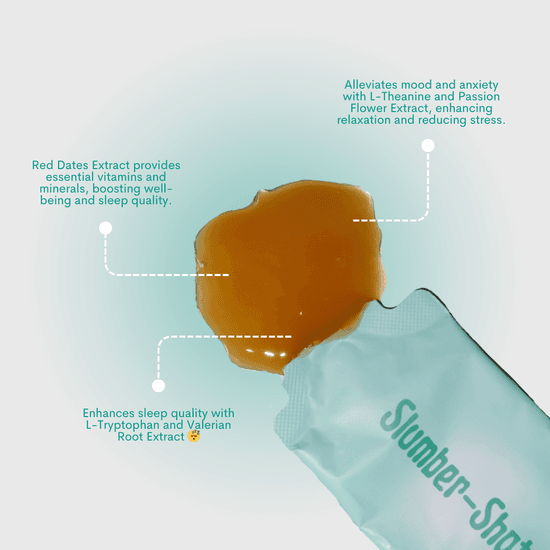 Alleviates mood and anxiety with L-Theanine and Passion Flower Extract, enhancing relaxation and reducing stress.

Red Dates Extract provides essential vitamins and minerals, boosting well-being and sleep quality.

Enhances sleep quality with L-Tryptophan and Valerian Root Extract 😴

Slumber-Shot